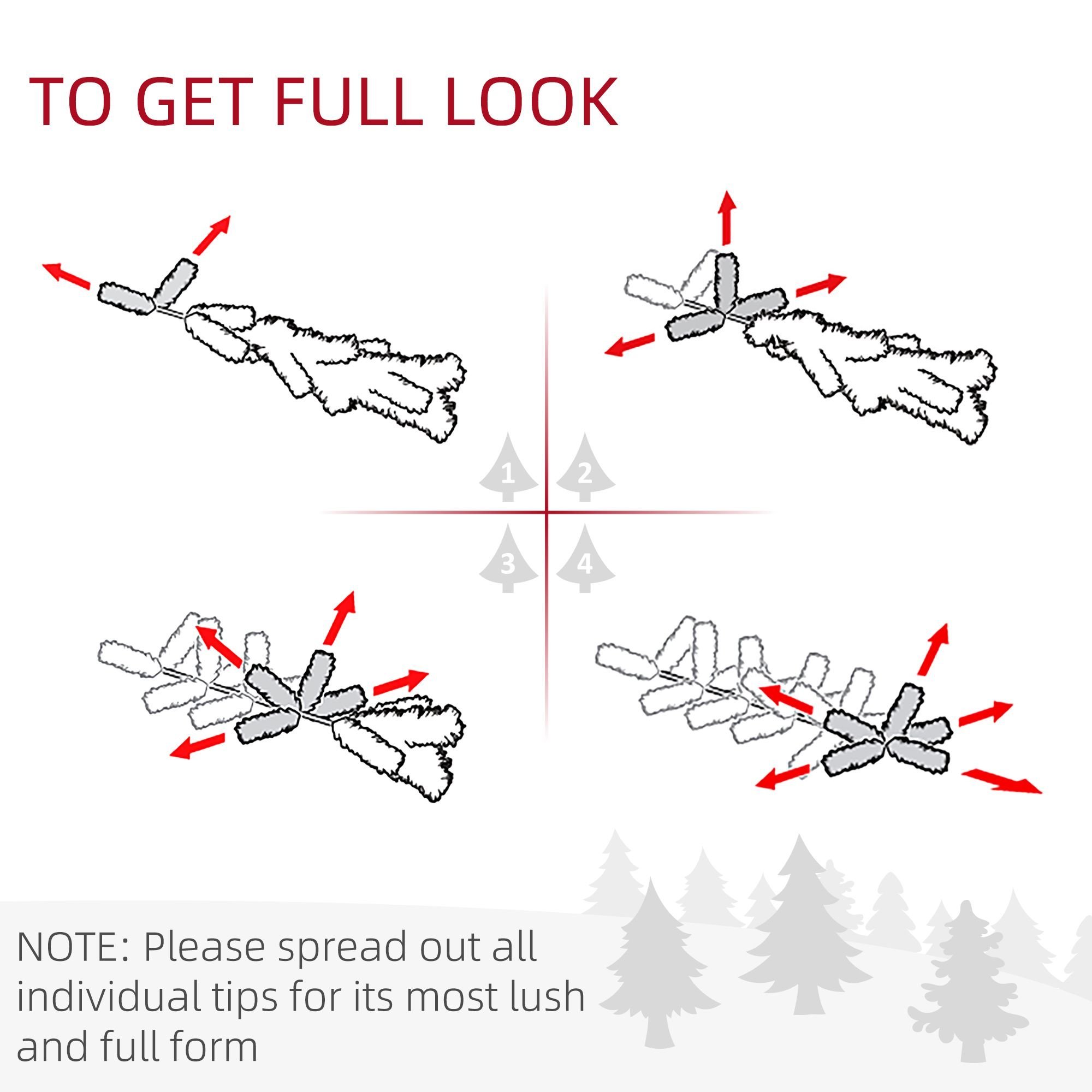 TO GET FULL LOOK

1 2

3 4

NOTE: Please spread out all individual tips for its most lush and full form